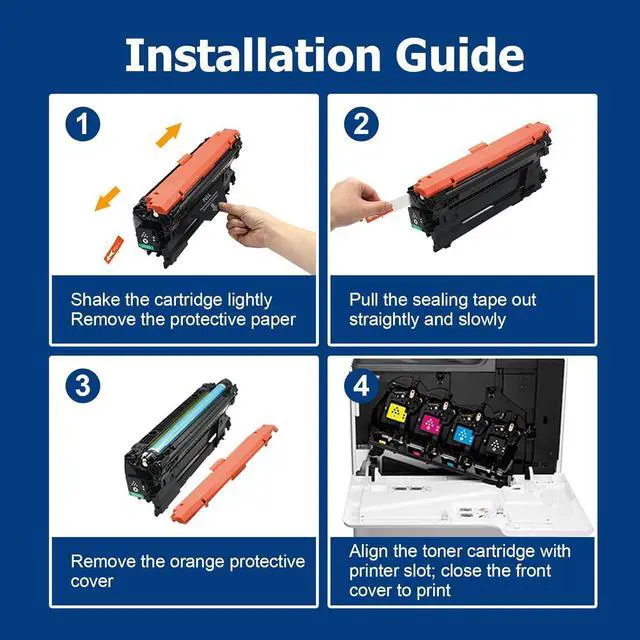 Installation Guide

1

Shake the cartridge lightly
Remove the protective paper

2

Pull the sealing tape out straightly and slowly

3

Remove the orange protective cover

4

Align the toner cartridge with printer slot; close the front cover to print