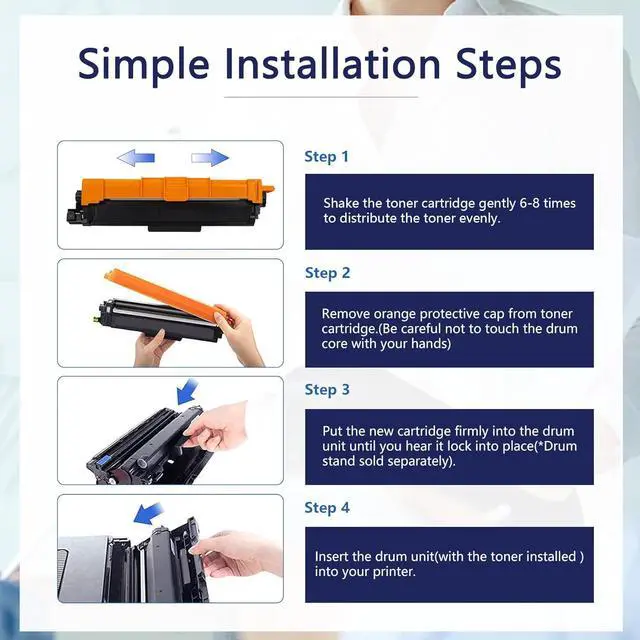 Simple Installation Steps

Step 1

Shake the toner cartridge gently 6-8 times to distribute the toner evenly.

Step 2

Remove orange protective cap from toner cartridge.(Be careful not to touch the drum core with your hands)

Step 3

Put the new cartridge firmly into the drum unit until you hear it lock into place(*Drum stand sold separately).

Step 4

Insert the drum unit(with the toner installed ) into your printer.