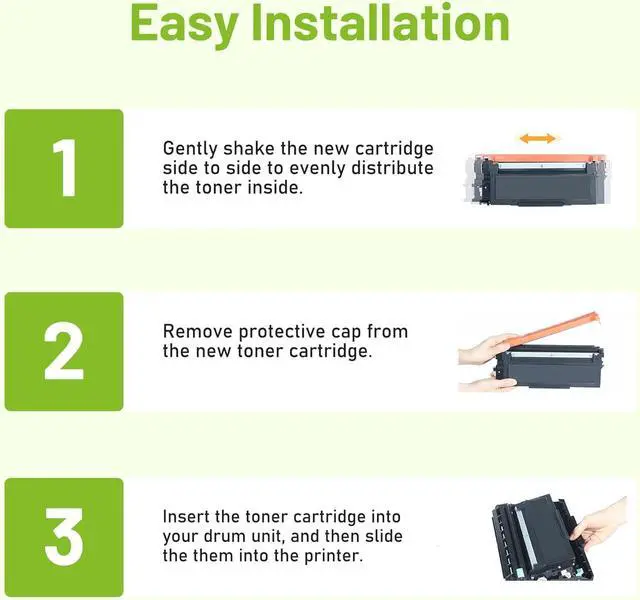 Easy Installation

1

Gently shake the new cartridge side to side to evenly distribute the toner inside.

2

Remove protective cap from the new toner cartridge.

3

Insert the toner cartridge into your drum unit, and then slide the them into the printer.