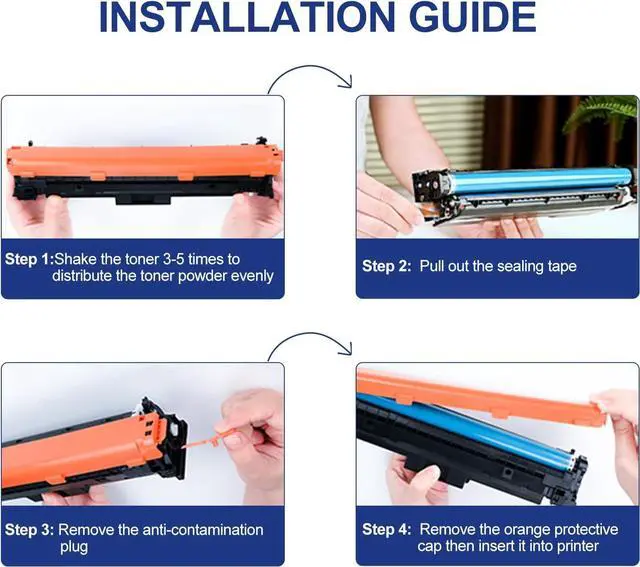 INSTALLATION GUIDE

Step 1:Shake the toner 3-5 times to distribute the toner powder evenly

Step 2: Pull out the sealing tape

Step 3: Remove the anti-contamination plug

Step 4: Remove the orange protective cap then insert it into printer