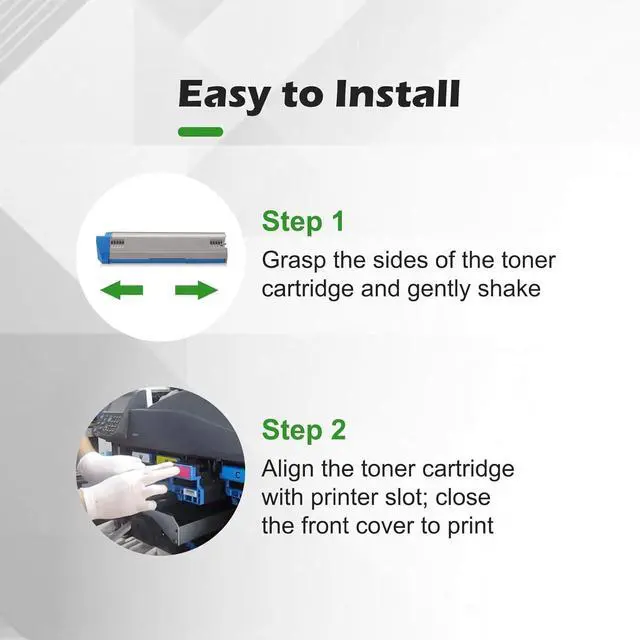 Easy to Install

Step 1
Grasp the sides of the toner cartridge and gently shake

Step 2
Align the toner cartridge with printer slot; close the front cover to print