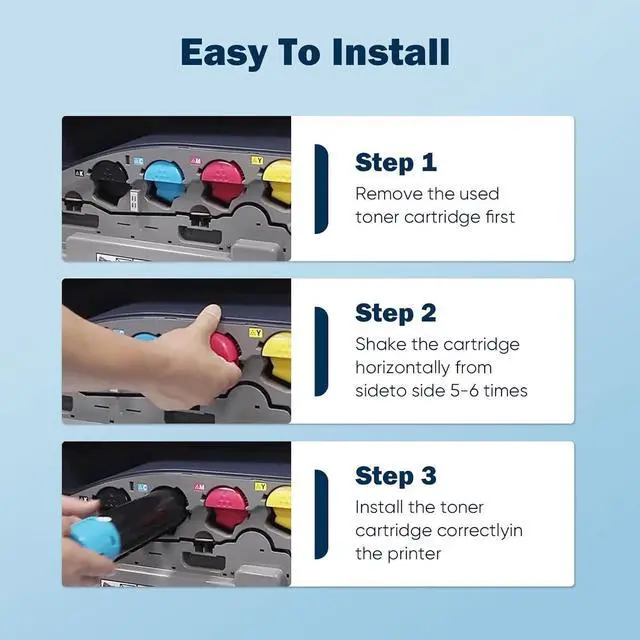 Easy To Install

K C M Y

Step 1
Remove the used toner cartridge first

Y

Step 2
Shake the cartridge horizontally from sideto side 5-6 times

C M Y

Step 3
Install the toner cartridge correctlyin the printer