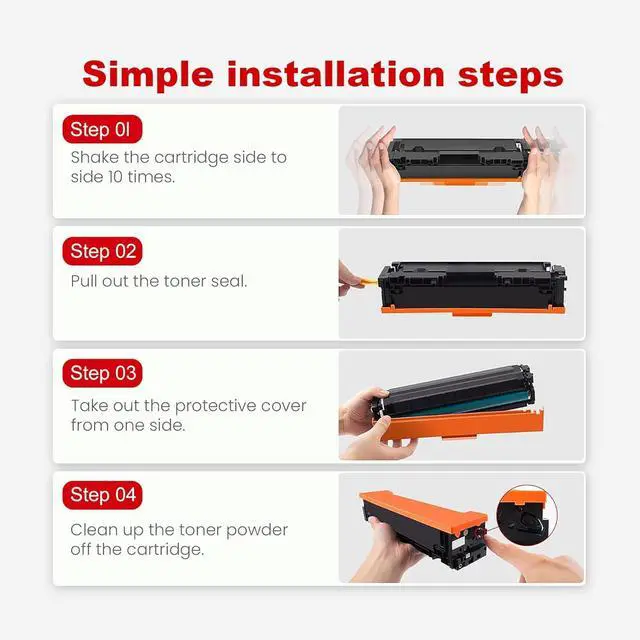 Simple installation steps

Step 0l

Shake the cartridge side to side 10 times.

Step 02

Pull out the toner seal.

Step 03

Take out the protective cover from one side.

Step 04

Clean up the toner powder off the cartridge.