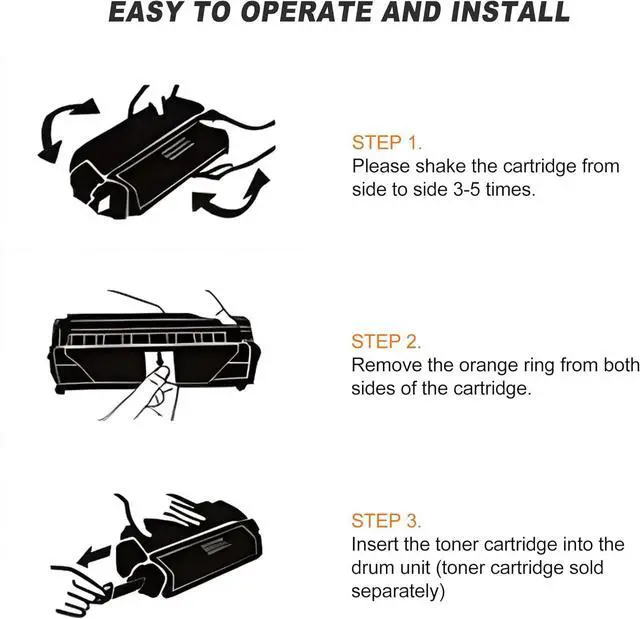 EASY TO OPERATE AND INSTALL

STEP 1.
Please shake the cartridge from side to side 3-5 times.

STEP 2.
Remove the orange ring from both sides of the cartridge.

STEP 3.
Insert the toner cartridge into the drum unit (toner cartridge sold separately)