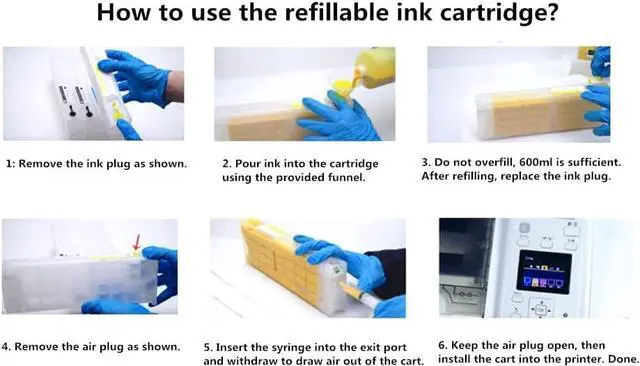 How to use the refillable ink cartridge?

1: Remove the ink plug as shown.

2. Pour ink into the cartridge using the provided funnel.

3. Do not overfill, 600ml is sufficient. After refilling, replace the ink plug.

4. Remove the air plug as shown.

5. Insert the syringe into the exit port and withdraw to draw air out of the cart.

6. Keep the air plug open, then install the cart into the printer. Done.