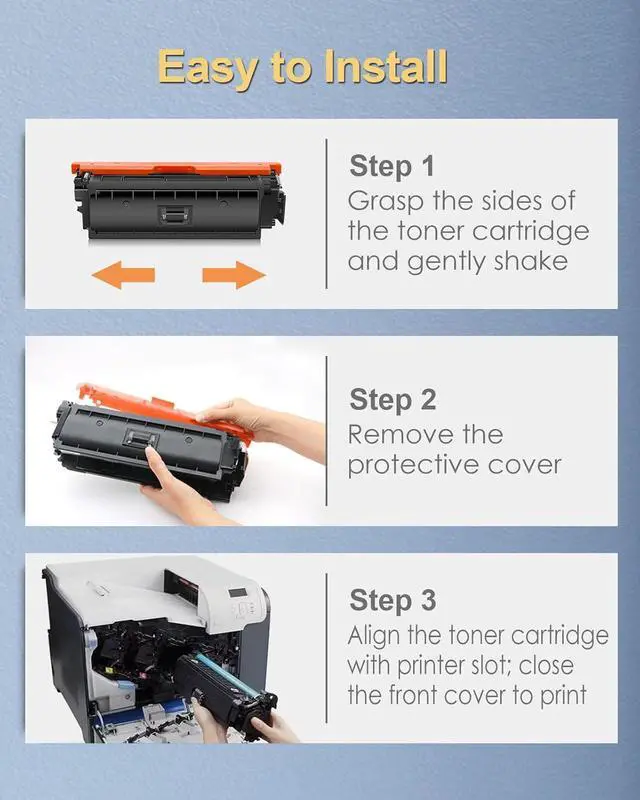 Easy to Install

Step 1
Grasp the sides of the toner cartridge and gently shake

Step 2
Remove the protective cover

Step 3
Align the toner cartridge with printer slot; close the front cover to print