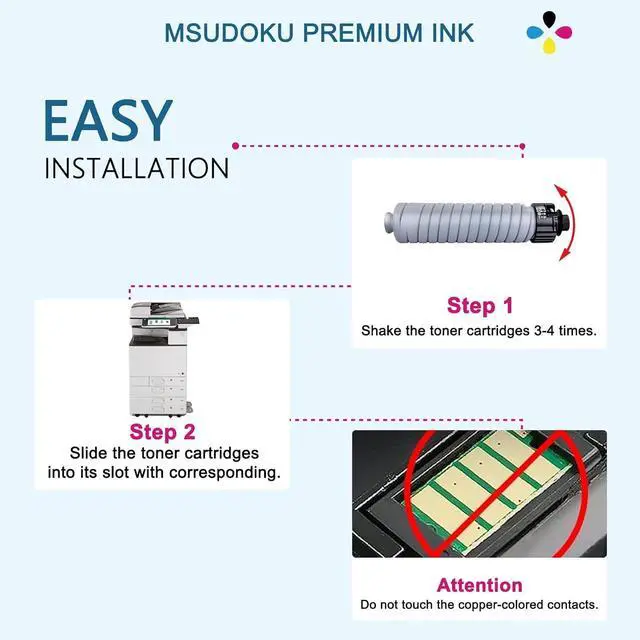 MSUDOKU PREMIUM INK

EASY
INSTALLATION

Step 1
Shake the toner cartridges 3-4 times.

Step 2
Slide the toner cartridges into its slot with corresponding.

Attention
Do not touch the copper-colored contacts.