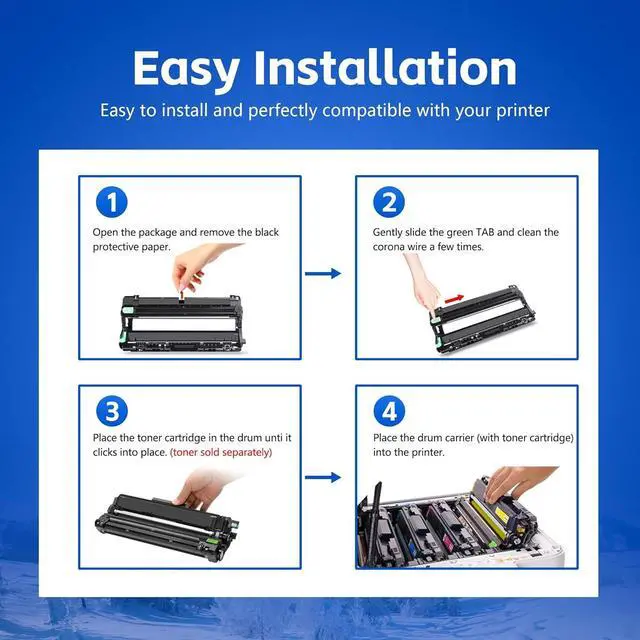 Easy Installation

Easy to install and perfectly compatible with your printer

1

Open the package and remove the black protective paper.

2

Gently slide the green TAB and clean the corona wire a few times.

3

Place the toner cartridge in the drum unti it clicks into place. (toner sold separately)

4

Place the drum carrier (with toner cartridge) into the printer.