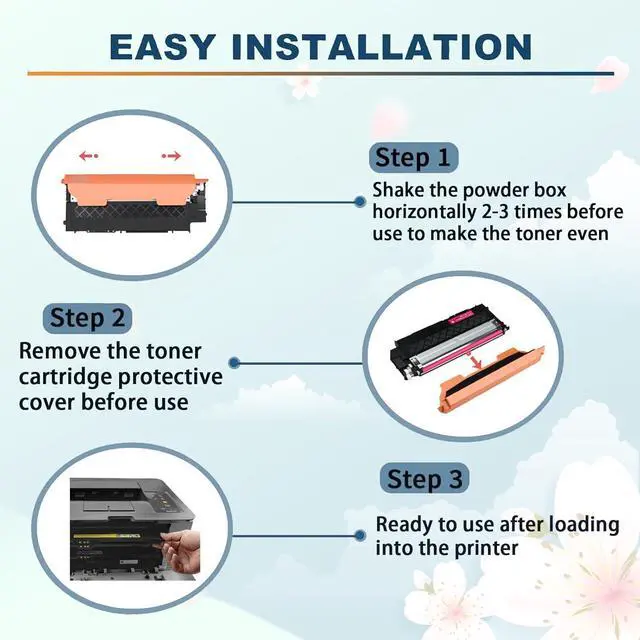 EASY INSTALLATION

Step 1

Shake the powder box horizontally 2-3 times before use to make the toner even

Step 2

Remove the toner cartridge protective cover before use

Step 3

Ready to use after loading into the printer