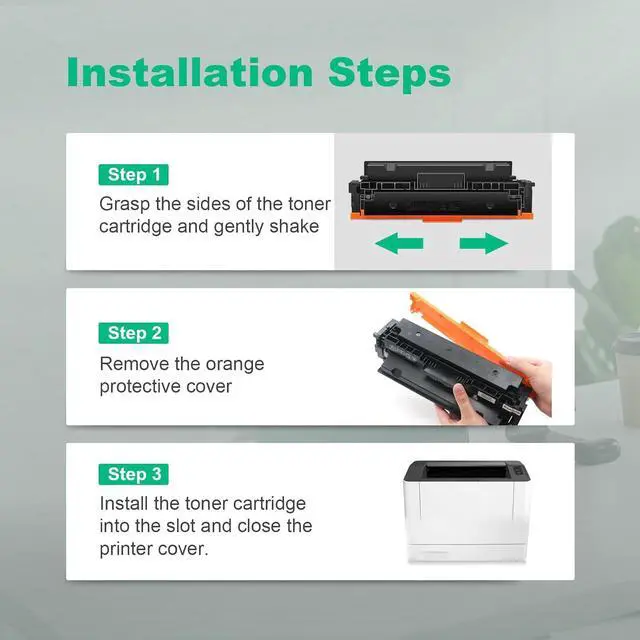 Installation Steps

Step 1

Grasp the sides of the toner cartridge and gently shake

Step 2

Remove the orange protective cover

Step 3

Install the toner cartridge into the slot and close the printer cover.