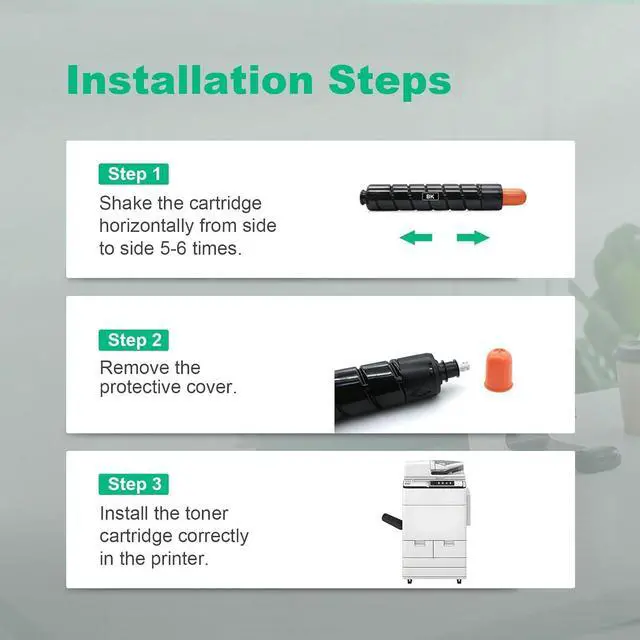 Installation Steps

Step 1
Shake the cartridge horizontally from side to side 5-6 times.

BK

Step 2
Remove the protective cover.

Step 3
Install the toner cartridge correctly in the printer.