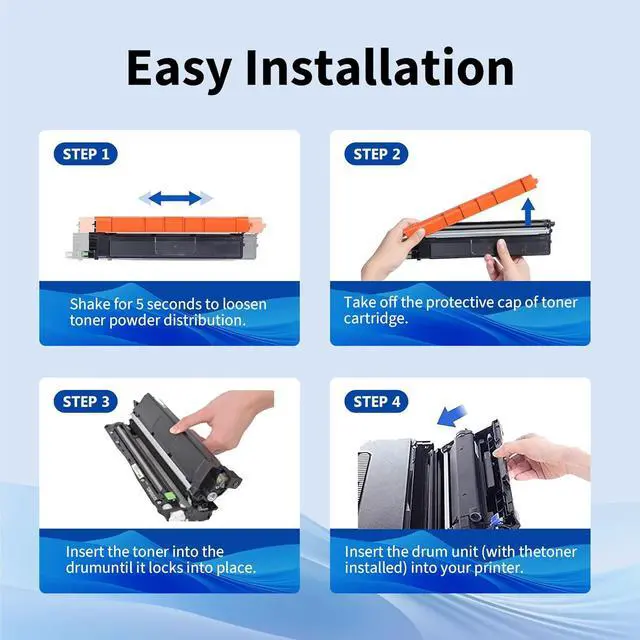 Easy Installation

STEP 1

Shake for 5 seconds to loosen toner powder distribution.

STEP 2

Take off the protective cap of toner cartridge.

STEP 3

Insert the toner into the drumuntil it locks into place.

STEP 4

Insert the drum unit (with thetoner installed) into your printer.