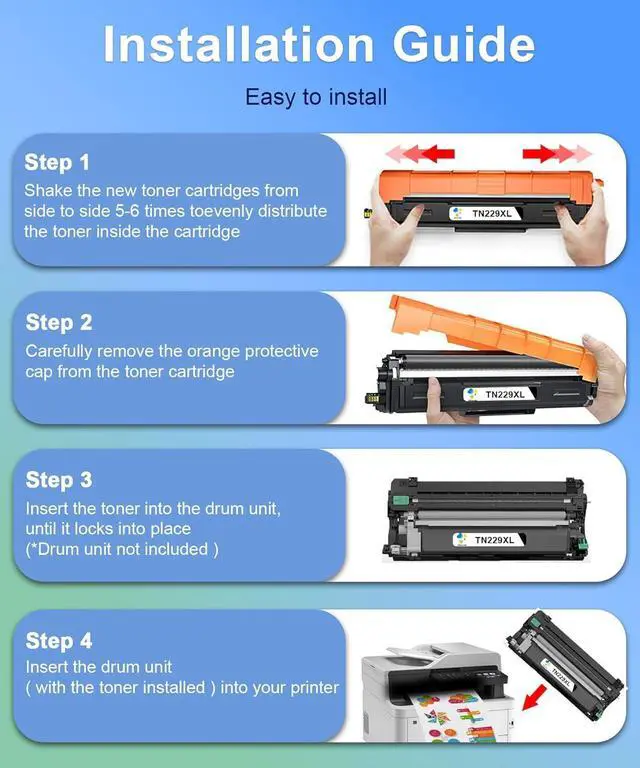 Installation Guide

Easy to install

Step 1
Shake the new toner cartridges from side to side 5-6 times toevenly distribute the toner inside the cartridge

TN229XL

Step 2
Carefully remove the orange protective cap from the toner cartridge

TN229XL

Step 3
Insert the toner into the drum unit, until it locks into place
(*Drum unit not included )

TN229XL

Step 4
Insert the drum unit
( with the toner installed ) into your printer

TN229XL