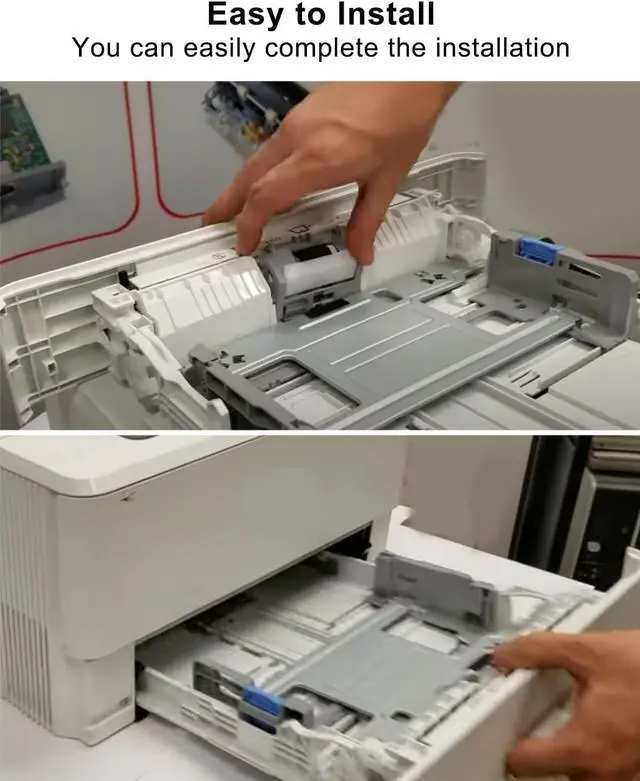 Easy to Install
You can easily complete the installation