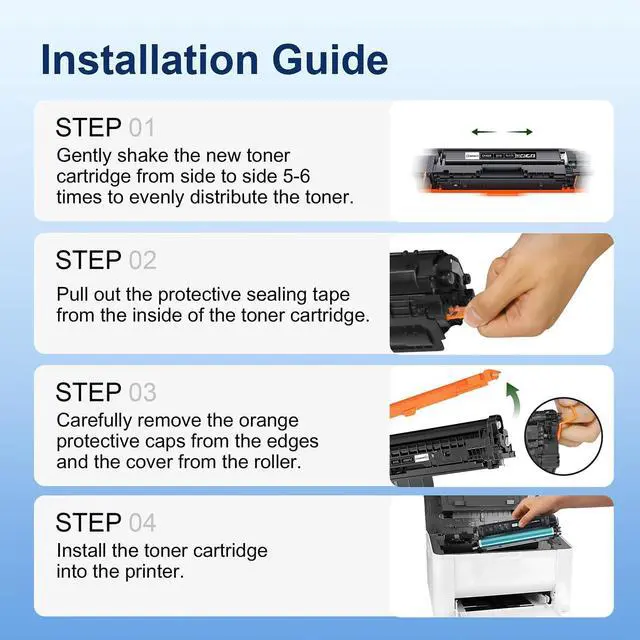 Installation Guide

STEP 01
Gently shake the new toner cartridge from side to side 5-6 times to evenly distribute the toner.

STEP 02
Pull out the protective sealing tape from the inside of the toner cartridge.

STEP 03
Carefully remove the orange protective caps from the edges and the cover from the roller.

STEP 04
Install the toner cartridge into the printer.