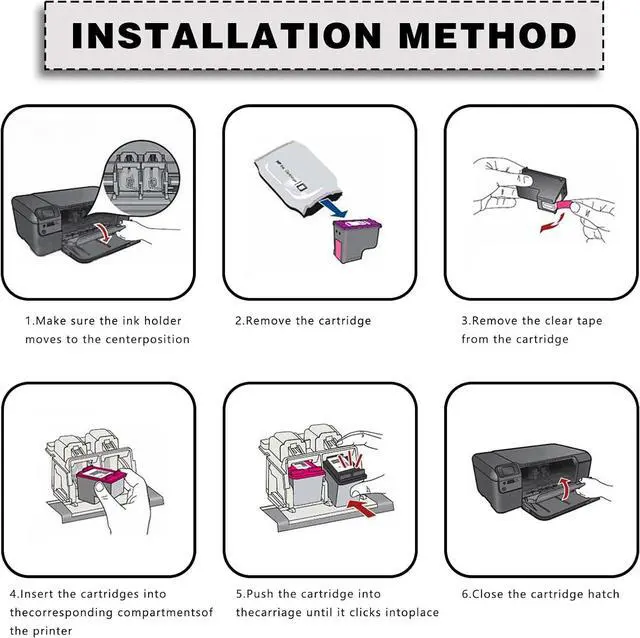 INSTALLATION METHOD

1.Make sure the ink holder moves to the centerposition

2.Remove the cartridge

3.Remove the clear tape from the cartridge

4.Insert the cartridges into thecorresponding compartmentsof the printer

5.Push the cartridge into thecarriage until it clicks intoplace

6.Close the cartridge hatch