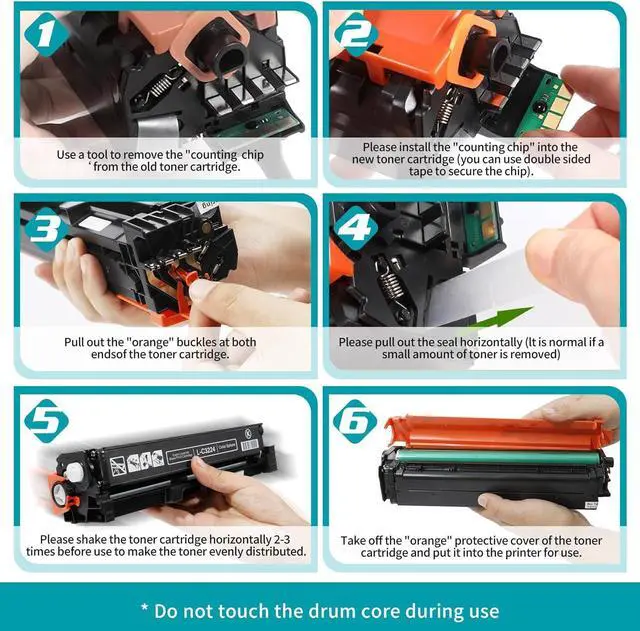 1

Use a tool to remove the "counting chip ' from the old toner cartridge.

2

Please install the "counting chip" into the new toner cartridge (you can use double sided tape to secure the chip).

3

Pull out the "orange" buckles at both endsof the toner cartridge.

4

Please pull out the seal horizontally (It is normal if a small amount of toner is removed)

5

L-C3224

Please shake the toner cartridge horizontally 2-3 times before use to make the toner evenly distributed.

6

Take off the "orange" protective cover of the toner cartridge and put it into the printer for use.

* Do not touch the drum core during use