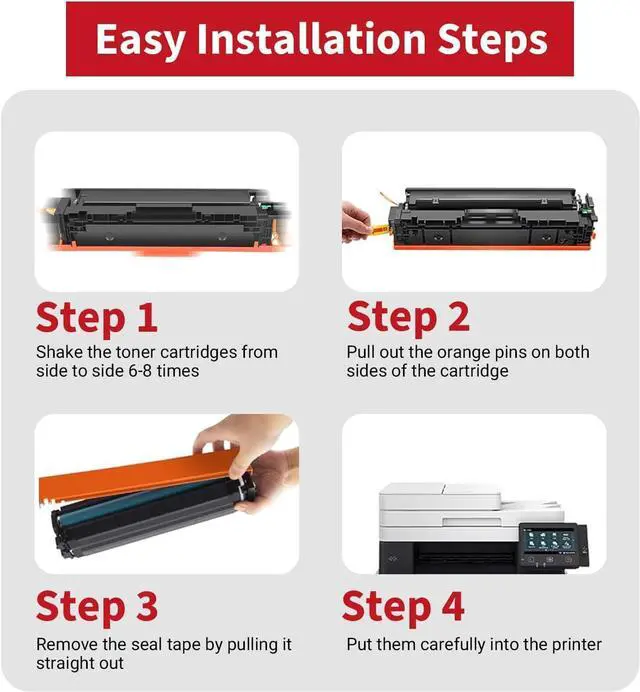 Easy Installation Steps

Step 1

Shake the toner cartridges from side to side 6-8 times

Step 2

Pull out the orange pins on both sides of the cartridge

Step 3

Remove the seal tape by pulling it straight out

Step 4

Put them carefully into the printer