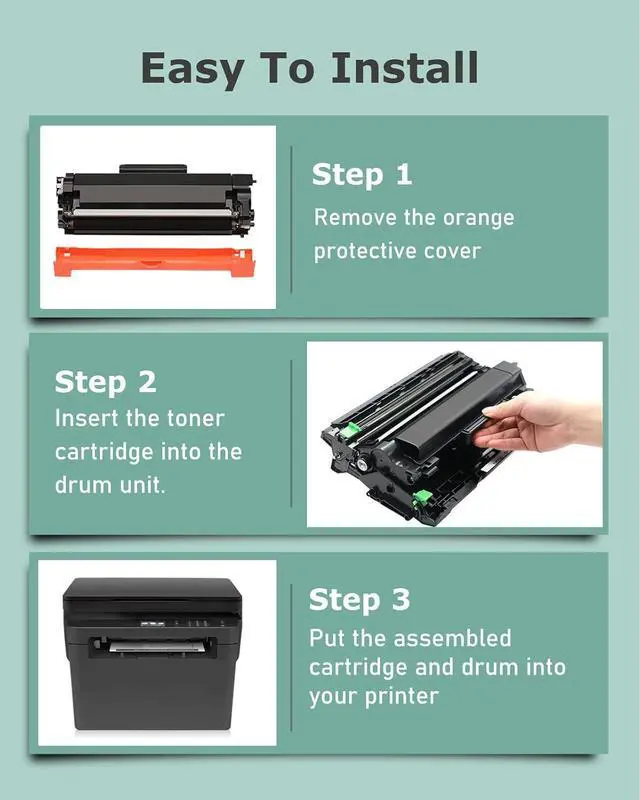 Easy To Install

Step 1
Remove the orange protective cover

Step 2
Insert the toner cartridge into the drum unit.

Step 3
Put the assembled cartridge and drum into your printer