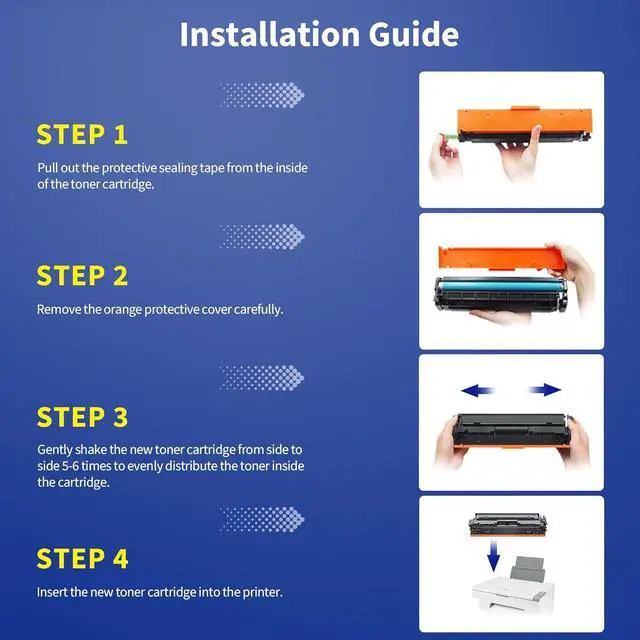 Installation Guide

STEP 1

Pull out the protective sealing tape from the inside of the toner cartridge.

STEP 2

Remove the orange protective cover carefully.

STEP 3

Gently shake the new toner cartridge from side to side 5-6 times to evenly distribute the toner inside the cartridge.

STEP 4

Insert the new toner cartridge into the printer.