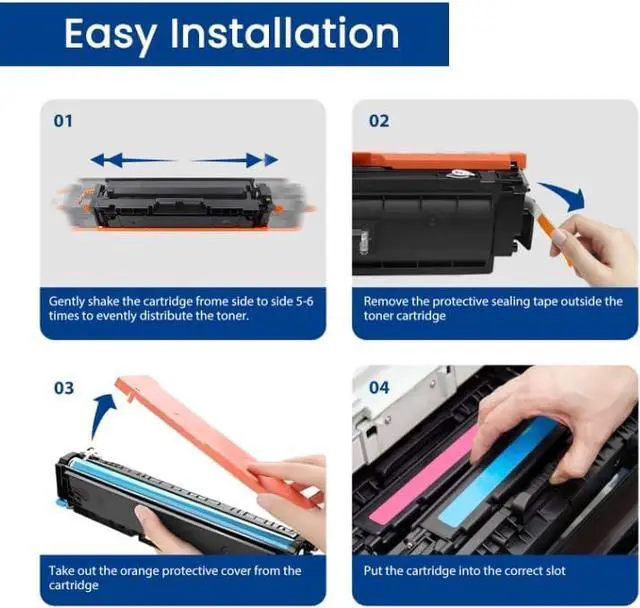 Easy Installation

01

Gently shake the cartridge frome side to side 5-6 times to evently distribute the toner.

02

Remove the protective sealing tape outside the toner cartridge

03

Take out the orange protective cover from the cartridge

04

Put the cartridge into the correct slot