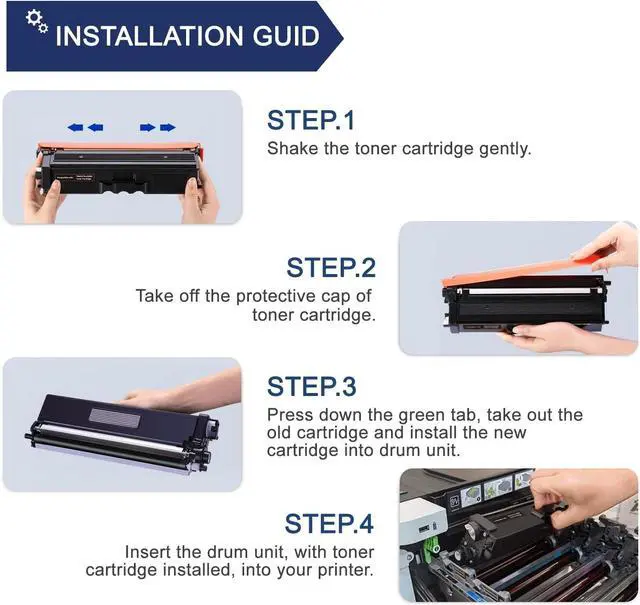 INSTALLATION GUID

STEP.1
Shake the toner cartridge gently.

STEP.2
Take off the protective cap of toner cartridge.

STEP.3
Press down the green tab, take out the old cartridge and install the new cartridge into drum unit.

STEP.4
Insert the drum unit, with toner cartridge installed, into your printer.