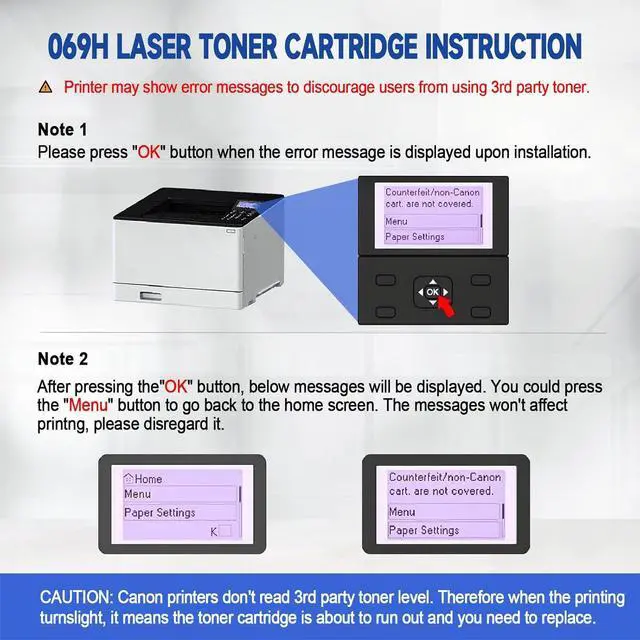 069H LASER TONER CARTRIDGE INSTRUCTION

Printer may show error messages to discourage users from using 3rd party toner.

Note 1
Please press "OK" button when the error message is displayed upon installation.

Counterfeit/non-Canon cart. are not covered.
Menu
Paper Settings

OK

Note 2
After pressing the"OK" button, below messages will be displayed. You could press the "Menu" button to go back to the home screen. The messages won't affect printng, please disregard it.

Home
Menu
Paper Settings
K

Counterfeit/non-Canon cart. are not covered.
Menu
Paper Settings

CAUTION: Canon printers don't read 3rd party toner level. Therefore when the printing turnslight, it means the toner cartridge is about to run out and you need to replace.