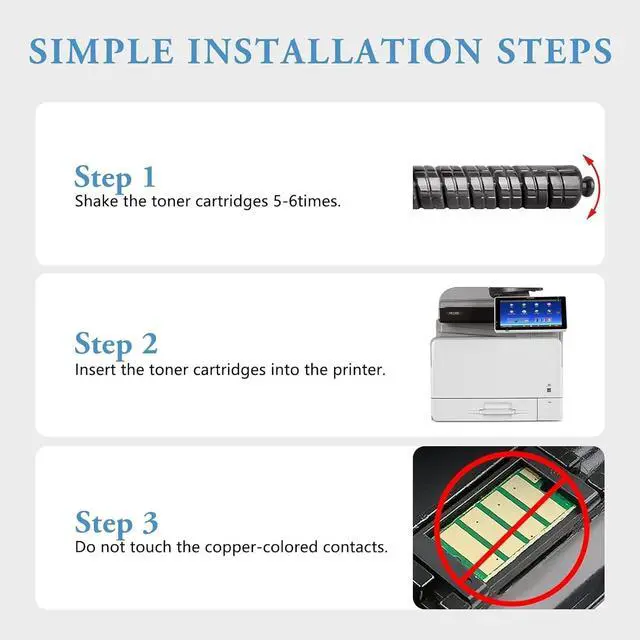 SIMPLE INSTALLATION STEPS

Step 1
Shake the toner cartridges 5-6times.

Step 2
Insert the toner cartridges into the printer.

Step 3
Do not touch the copper-colored contacts.