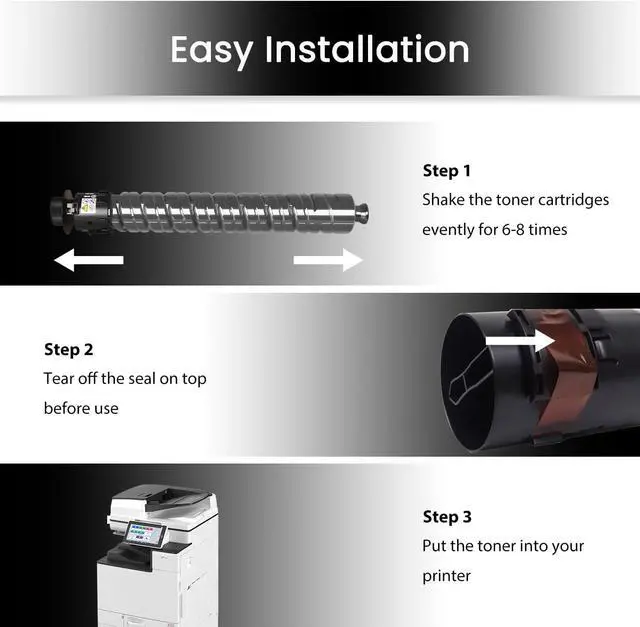 Easy Installation

Step 1
Shake the toner cartridges evently for 6-8 times

Step 2
Tear off the seal on top before use

Step 3
Put the toner into your printer