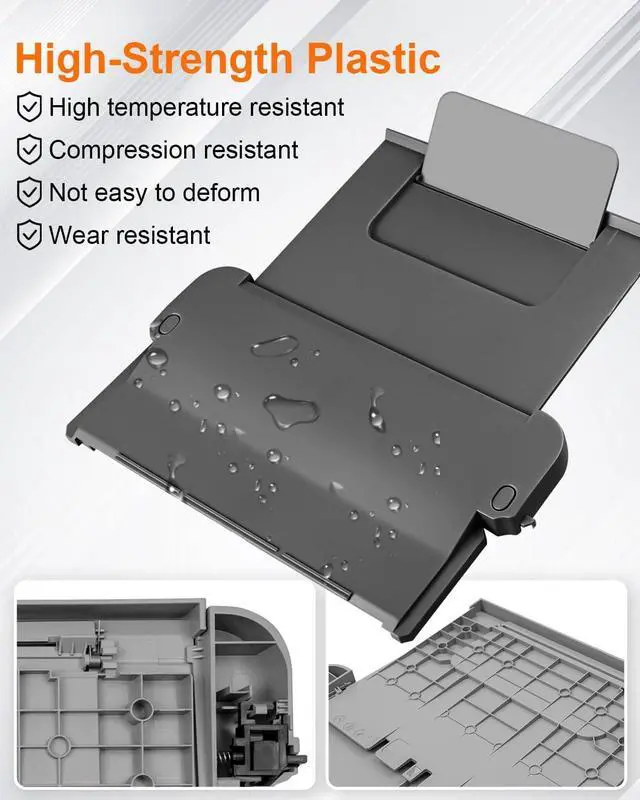 High-Strength Plastic

High temperature resistant

Compression resistant

Not easy to deform

Wear resistant