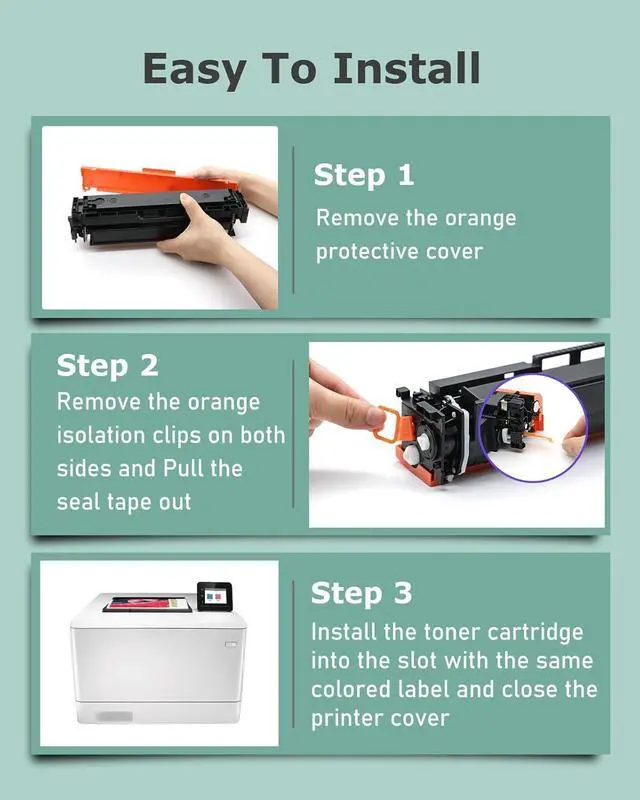 Easy To Install

Step 1
Remove the orange protective cover

Step 2
Remove the orange isolation clips on both sides and Pull the seal tape out

Step 3
Install the toner cartridge into the slot with the same colored label and close the printer cover