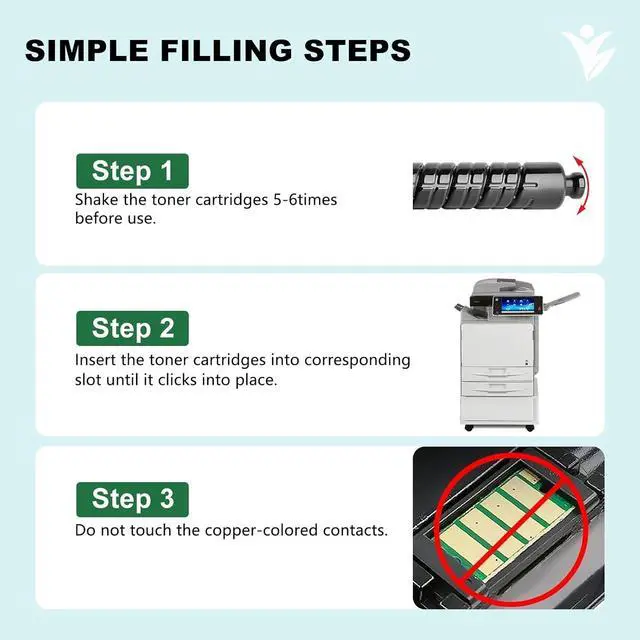 SIMPLE FILLING STEPS

Step 1
Shake the toner cartridges 5-6times before use.

Step 2
Insert the toner cartridges into corresponding slot until it clicks into place.

Step 3
Do not touch the copper-colored contacts.