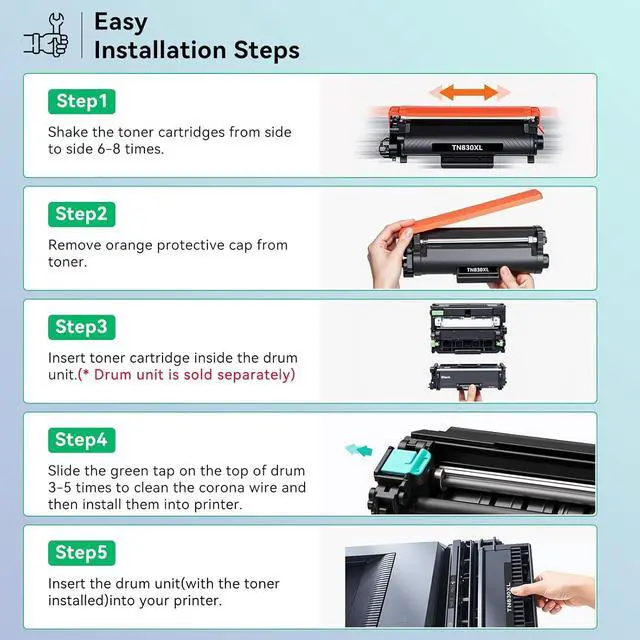 Easy Installation Steps

Step1

Shake the toner cartridges from side to side 6-8 times.

TN830XL

Step2

Remove orange protective cap from toner.

TN830XL

Step3

Insert toner cartridge inside the drum unit.(* Drum unit is sold separately)

Step4

Slide the green tap on the top of drum 3-5 times to clean the corona wire and then install them into printer.

Step5

Insert the drum unit(with the toner installed)into your printer.

TN830XL