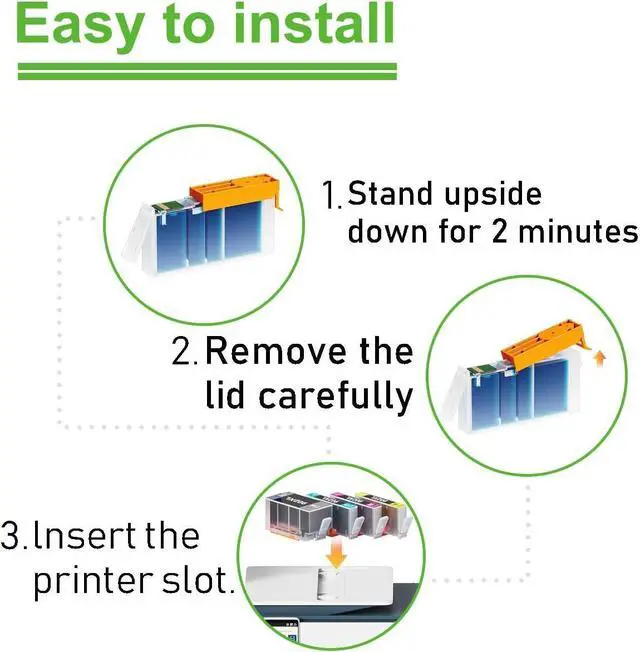 Easy to install

1. Stand upside down for 2 minutes

2. Remove the lid carefully

3. Insert the printer slot.