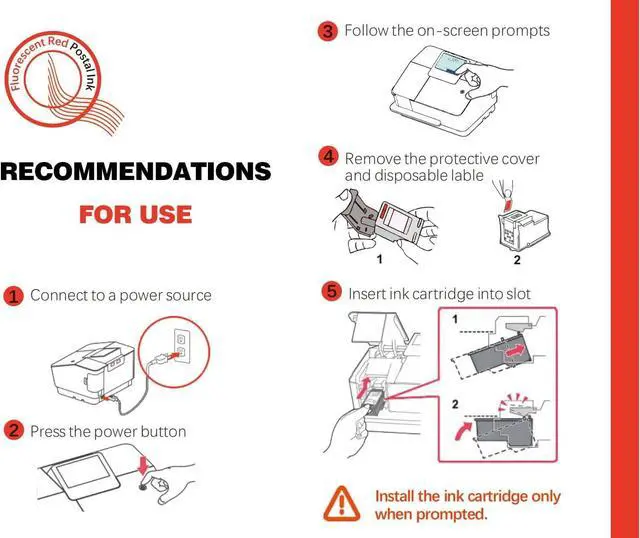 Fluorescent Red Postal Ink

RECOMMENDATIONS

FOR USE

1 Connect to a power source

2 Press the power button

3 Follow the on-screen prompts

4 Remove the protective cover and disposable lable

1

2

5 Insert ink cartridge into slot

1

2

Install the ink cartridge only when prompted.