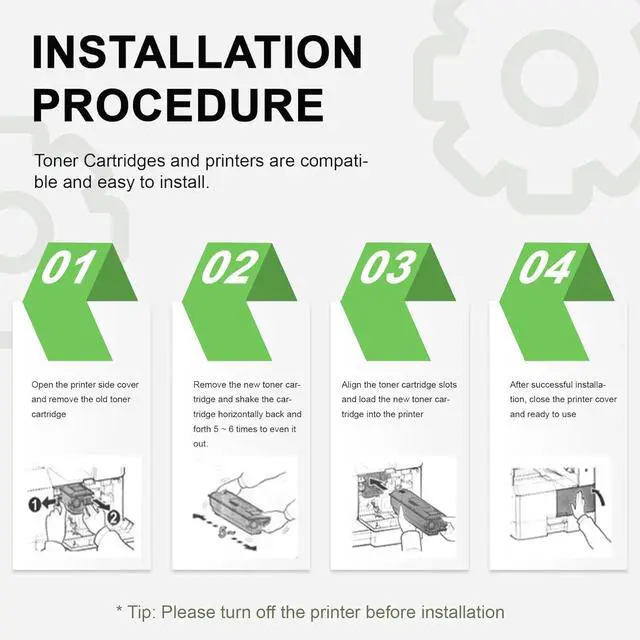 INSTALLATION PROCEDURE

Toner Cartridges and printers are compatible and easy to install.

01

Open the printer side cover and remove the old toner cartridge

1
2

02

Remove the new toner cartridge and shake the cartridge horizontally back and forth 5 ~ 6 times to even it out.

5

03

Align the toner cartridge slots and load the new toner cartridge into the printer

04

After successful installation, close the printer cover and ready to use

* Tip: Please turn off the printer before installation