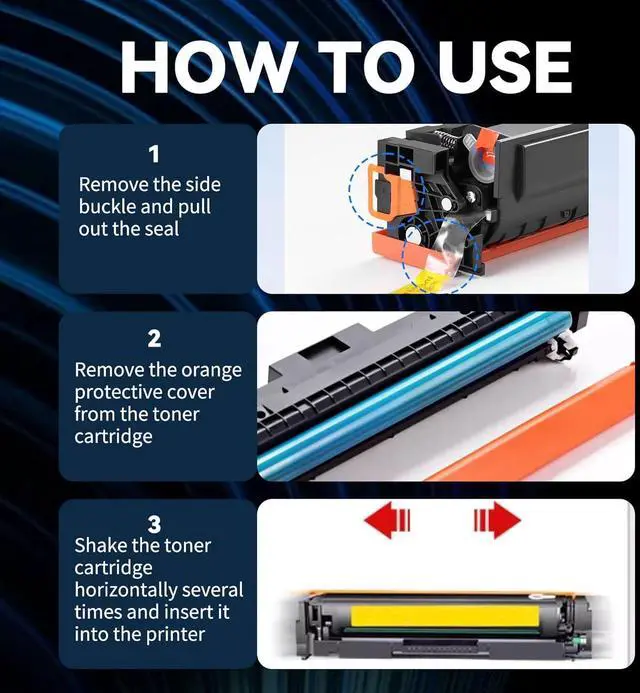 HOW TO USE

1
Remove the side buckle and pull out the seal

2
Remove the orange protective cover from the toner cartridge

3
Shake the toner cartridge horizontally several times and insert it into the printer