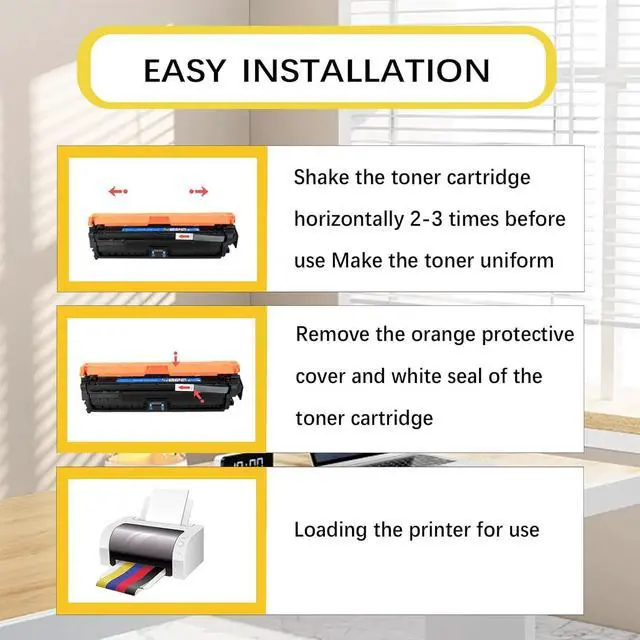 EASY INSTALLATION

Shake the toner cartridge horizontally 2-3 times before use Make the toner uniform

Remove the orange protective cover and white seal of the toner cartridge

Loading the printer for use