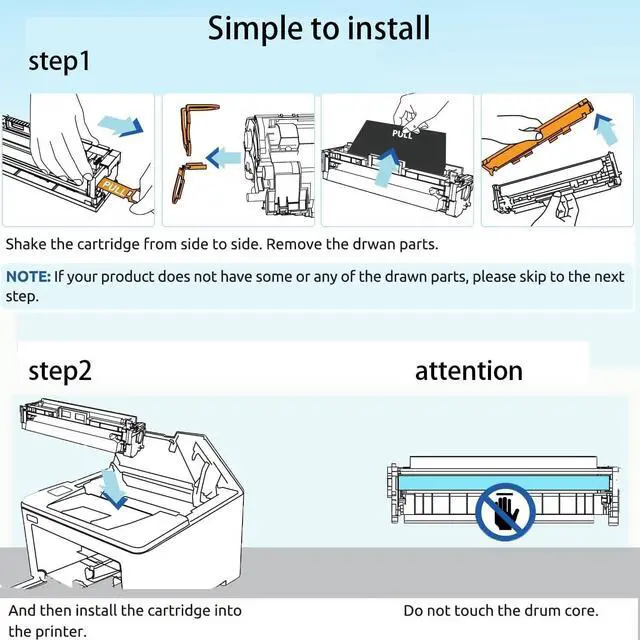 Simple to install

step1

PULL

PULL

Shake the cartridge from side to side. Remove the drwan parts.

NOTE: If your product does not have some or any of the drawn parts, please skip to the next step.

step2

attention

And then install the cartridge into the printer.

Do not touch the drum core.