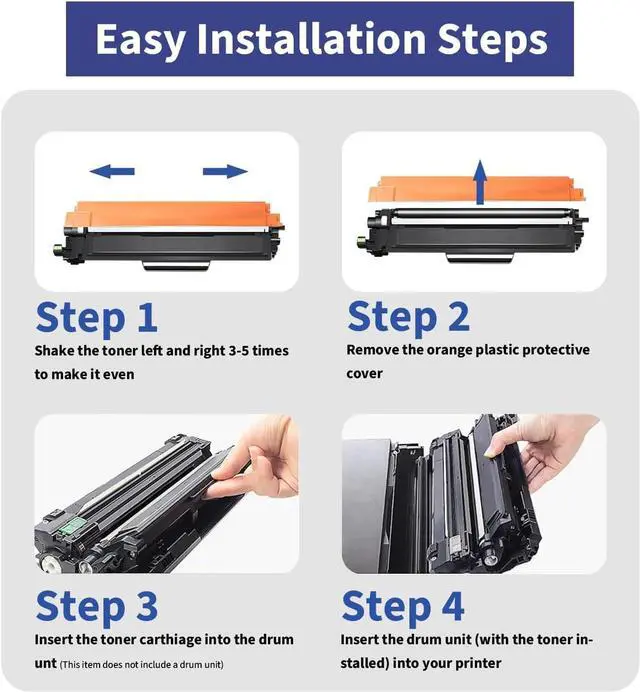 Easy Installation Steps

Step 1
Shake the toner left and right 3-5 times to make it even

Step 2
Remove the orange plastic protective cover

Step 3
Insert the toner carthiage into the drum unt (This item does not include a drum unit)

Step 4
Insert the drum unit (with the toner installed) into your printer