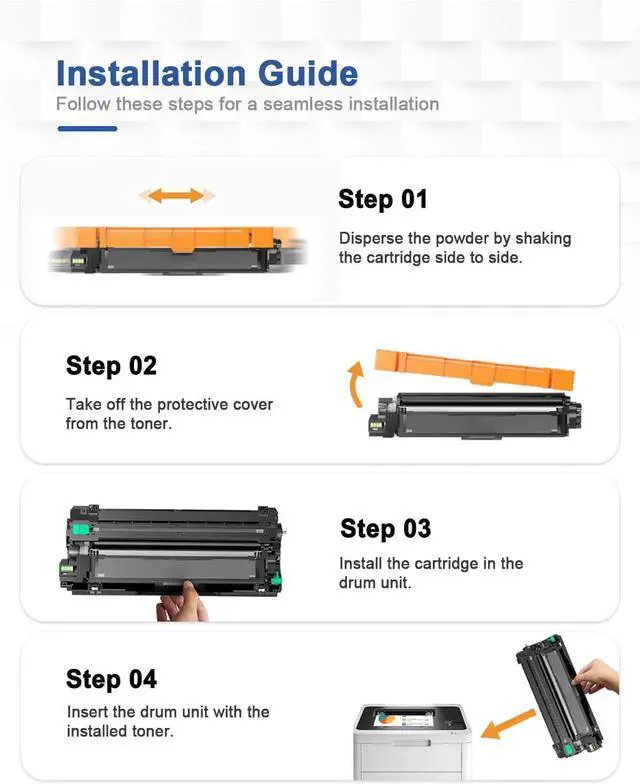 Installation Guide
Follow these steps for a seamless installation

Step 01
Disperse the powder by shaking the cartridge side to side.

Step 02
Take off the protective cover from the toner.

Step 03
Install the cartridge in the drum unit.

Step 04
Insert the drum unit with the installed toner.