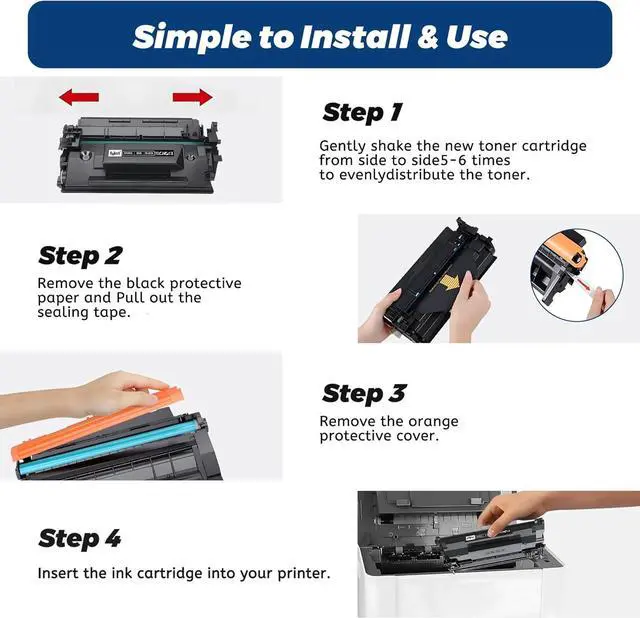 Simple to Install & Use

Step 1

Gently shake the new toner cartridge from side to side5-6 times to evenlydistribute the toner.

Step 2

Remove the black protective paper and Pull out the sealing tape.

Step 3

Remove the orange protective cover.

Step 4

Insert the ink cartridge into your printer.