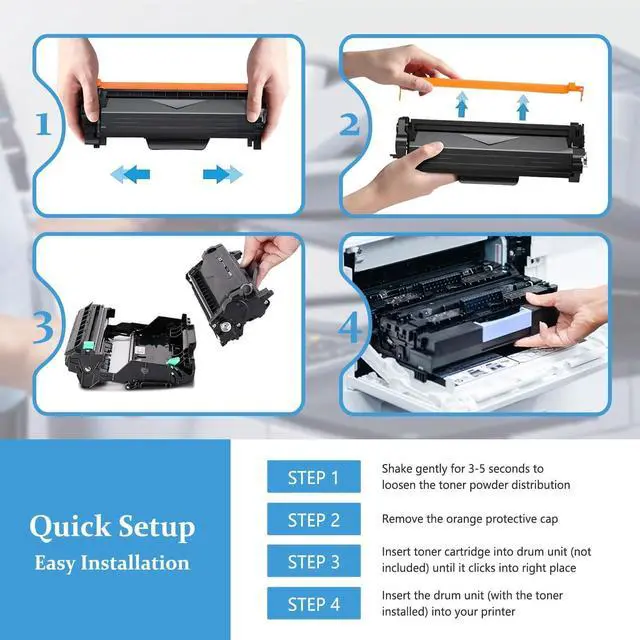 1

2

3

4

Quick Setup
Easy Installation

STEP 1
Shake gently for 3-5 seconds to loosen the toner powder distribution

STEP 2
Remove the orange protective cap

STEP 3
Insert toner cartridge into drum unit (not included) until it clicks into right place

STEP 4
Insert the drum unit (with the toner installed) into your printer