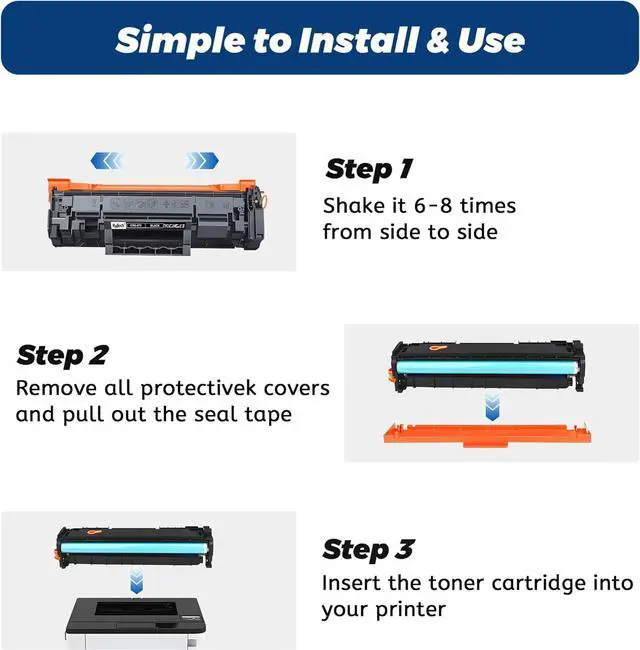 Simple to Install & Use

Step 1
Shake it 6-8 times from side to side

Step 2
Remove all protectivek covers and pull out the seal tape

Step 3
Insert the toner cartridge into your printer