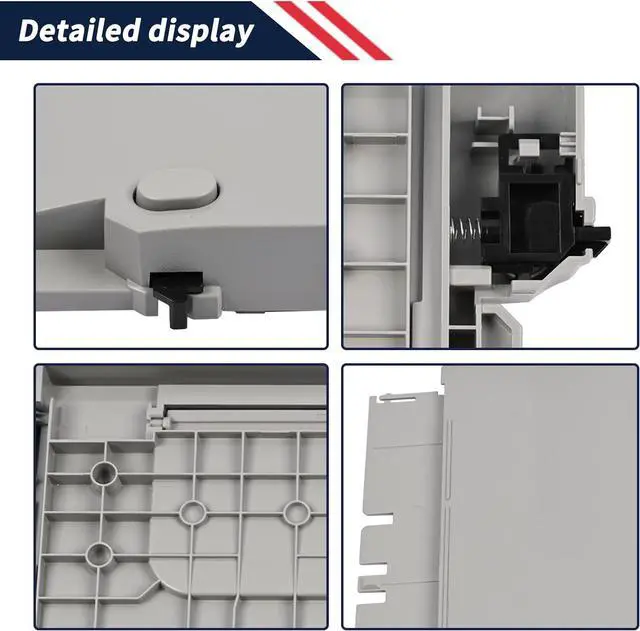 Detailed display