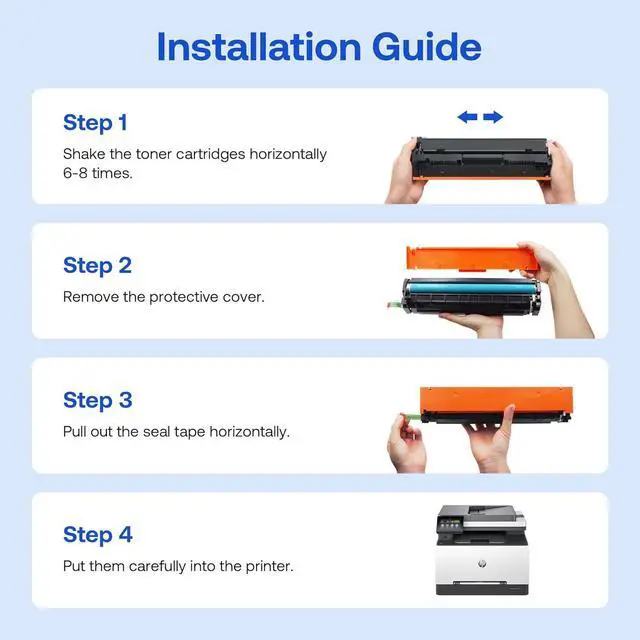 Installation Guide

Step 1

Shake the toner cartridges horizontally 6-8 times.

Step 2

Remove the protective cover.

Step 3

Pull out the seal tape horizontally.

Step 4

Put them carefully into the printer.