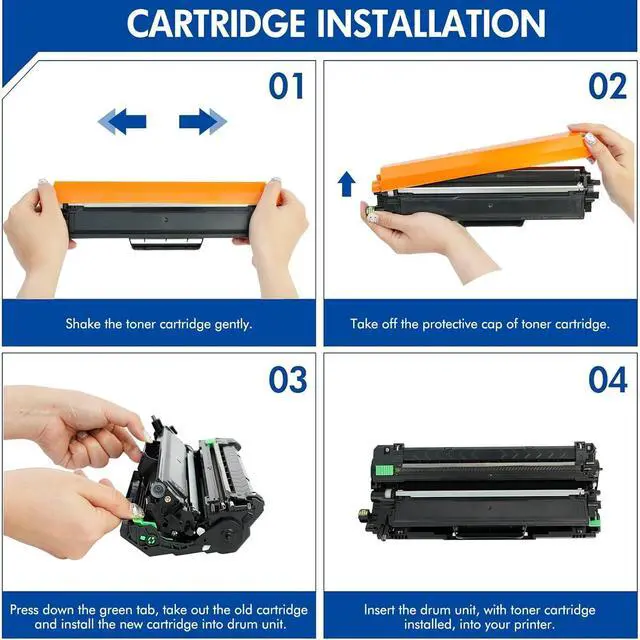 CARTRIDGE INSTALLATION

01

Shake the toner cartridge gently.

02

Take off the protective cap of toner cartridge.

03

Press down the green tab, take out the old cartridge and install the new cartridge into drum unit.

04

Insert the drum unit, with toner cartridge installed, into your printer.