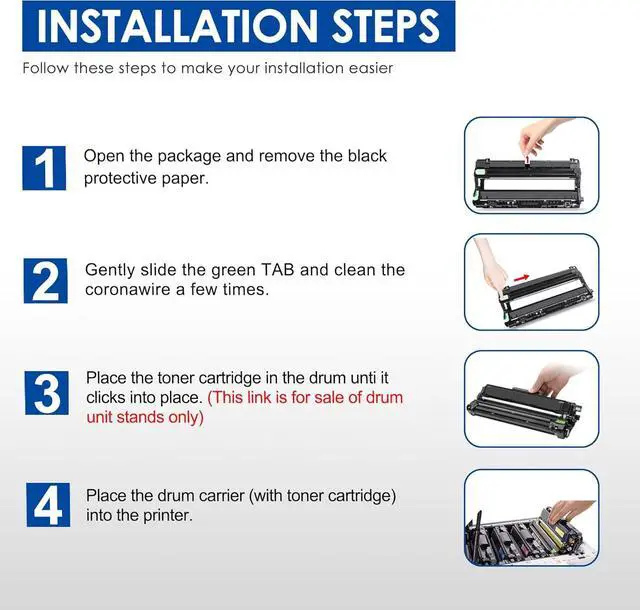 INSTALLATION STEPS

Follow these steps to make your installation easier

1 Open the package and remove the black protective paper.

2 Gently slide the green TAB and clean the coronawire a few times.

3 Place the toner cartridge in the drum unti it clicks into place. (This link is for sale of drum unit stands only)

4 Place the drum carrier (with toner cartridge) into the printer.