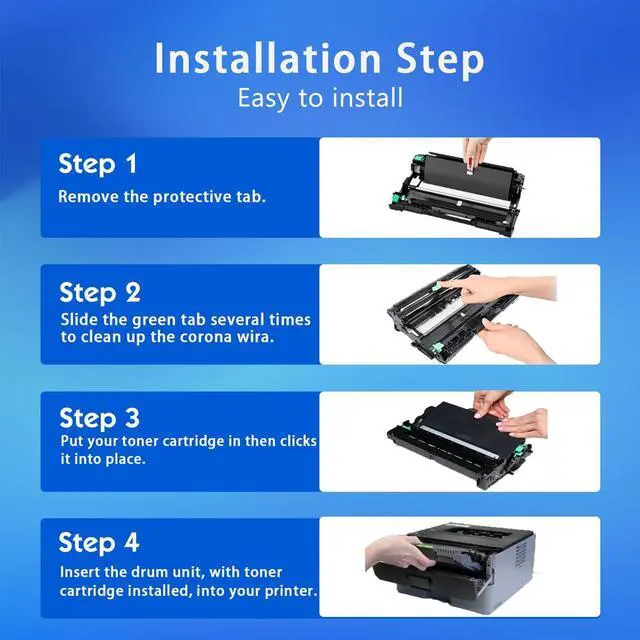 Installation Step
Easy to install

Step 1
Remove the protective tab.

Step 2
Slide the green tab several times to clean up the corona wira.

Step 3
Put your toner cartridge in then clicks it into place.

Step 4
Insert the drum unit, with toner cartridge installed, into your printer.