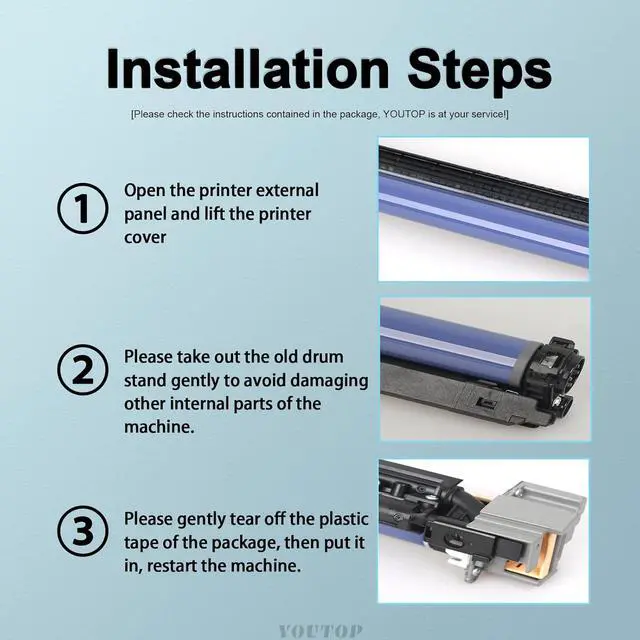 Installation Steps

[Please check the instructions contained in the package, YOUTOP is at your service!]

1 Open the printer external panel and lift the printer cover

2 Please take out the old drum stand gently to avoid damaging other internal parts of the machine.

3 Please gently tear off the plastic tape of the package, then put it in, restart the machine.

YOUTOP